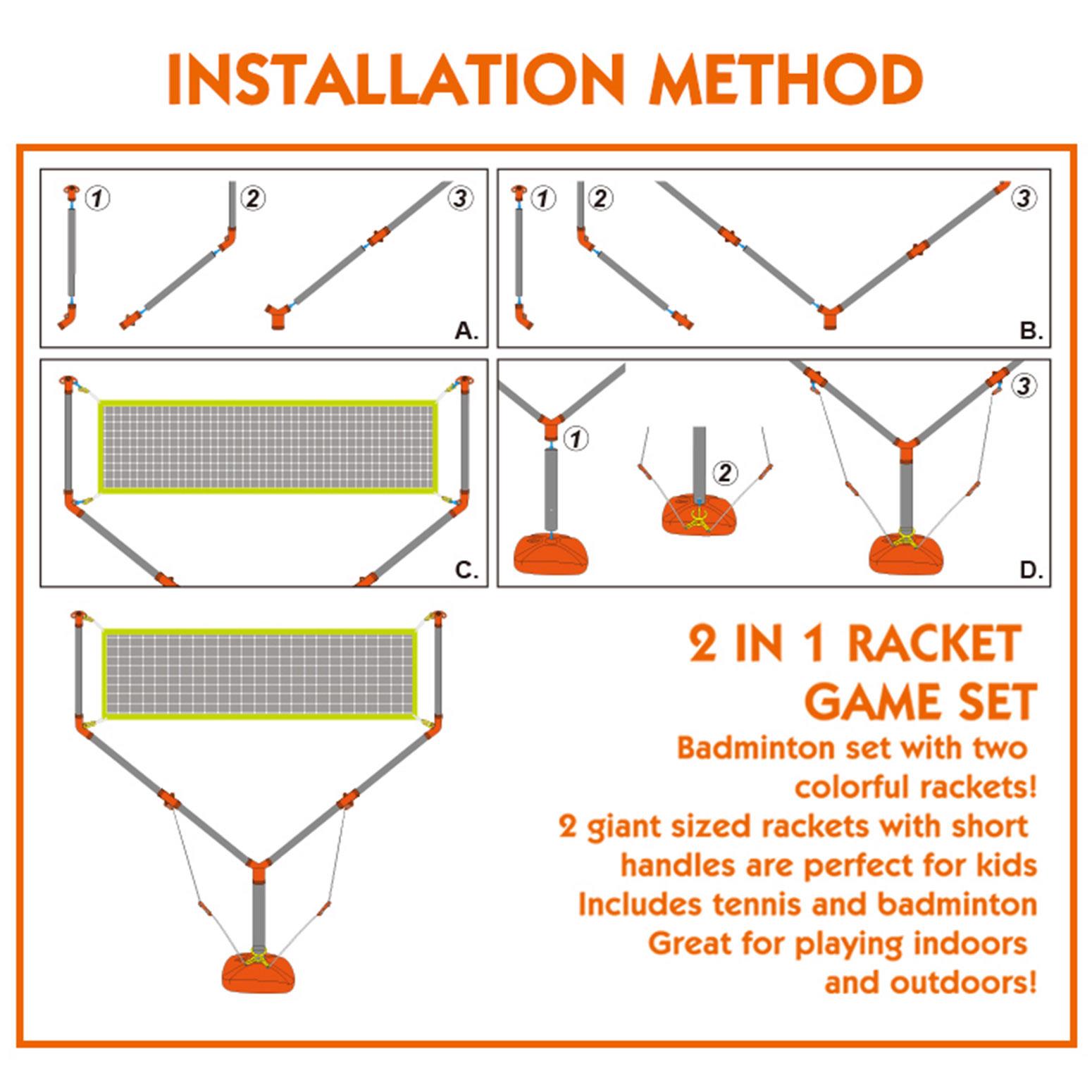 INSTALLATION METHOD

1 2 3

A.

1 2 3

B.

C.

1 2 3

D.

2 IN 1 RACKET GAME SET

Badminton set with two colorful rackets!
2 giant sized rackets with short handles are perfect for kids
Includes tennis and badminton
Great for playing indoors and outdoors!